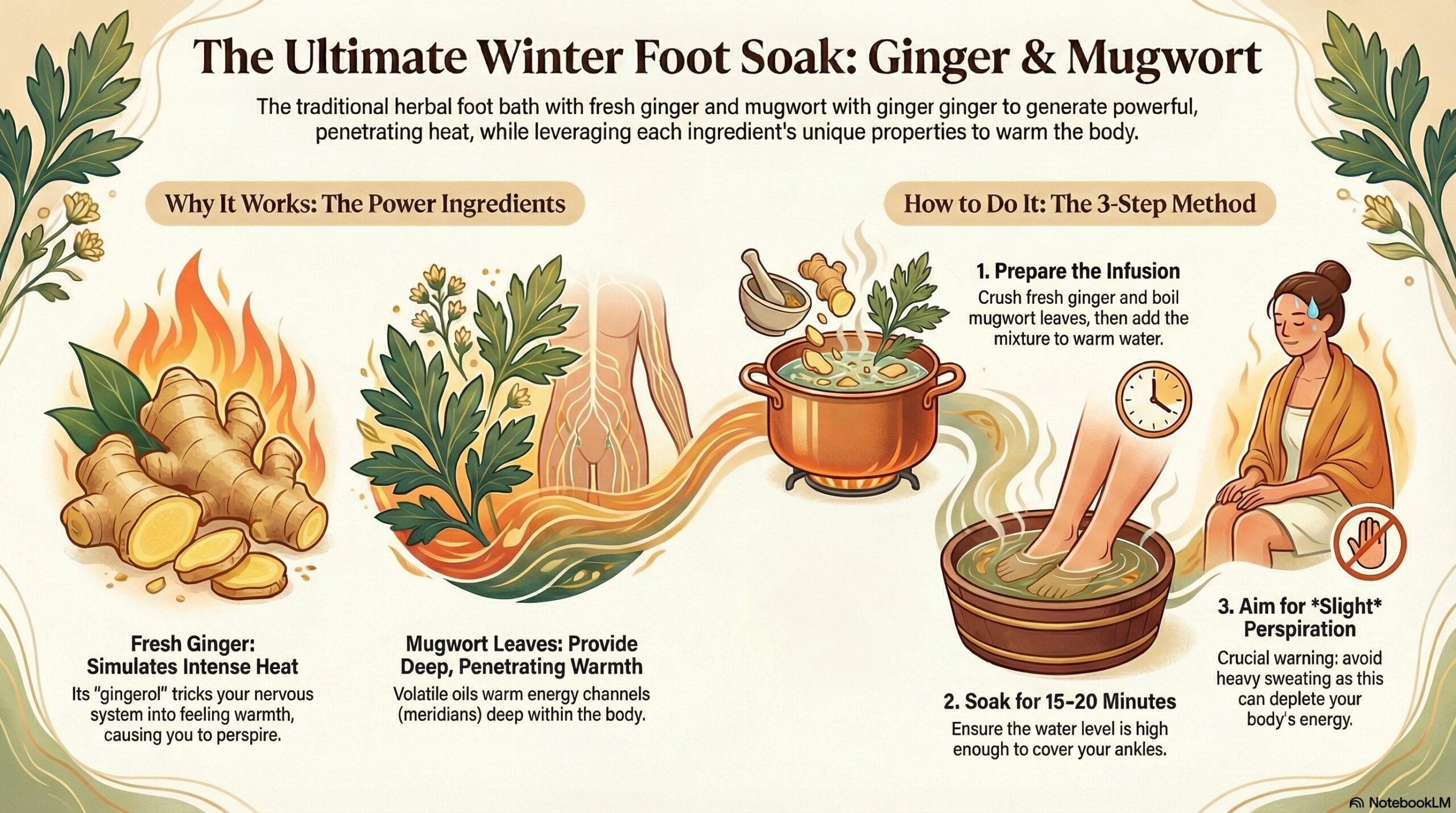 The Ultimate Winter Foot Soak: Ginger & Mugwort

The traditional herbal foot bath with fresh ginger and mugwort with ginger ginger to generate powerful, penetrating heat, while leveraging each ingredient's unique properties to warm the body.

Why It Works: The Power Ingredients

Fresh Ginger: Simulates Intense Heat
Its "gingerol" tricks your nervous system into feeling warmth, causing you to perspire.

Mugwort Leaves: Provide Deep, Penetrating Warmth
Volatile oils warm energy channels (meridians) deep within the body.

How to Do It: The 3-Step Method

1. Prepare the Infusion
Crush fresh ginger and boil mugwort leaves, then add the mixture to warm water.

2. Soak for 15-20 Minutes
Ensure the water level is high enough to cover your ankles.

3. Aim for *Slight* Perspiration
Crucial warning: avoid heavy sweating as this can deplete your body's energy.

NotebookLM